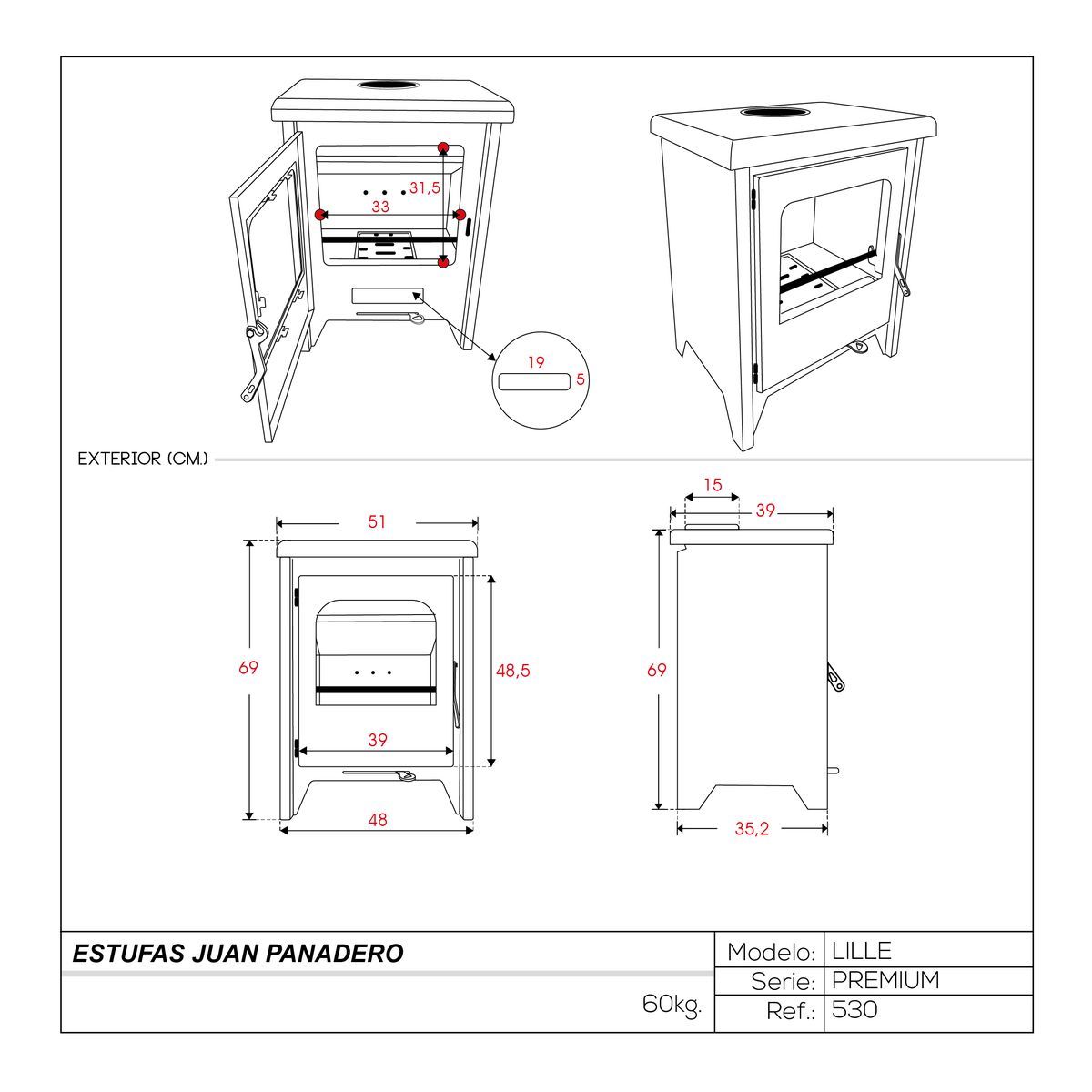 31,5

33

19

5

EXTERIOR (CM.)

51

69

48,5

39

48

15

39

69

35,2

ESTUFAS JUAN PANADERO

60kg.

| Modelo: | LILLE |
|---|---|
| Serie: | PREMIUM |
| Ref.: | 530 |